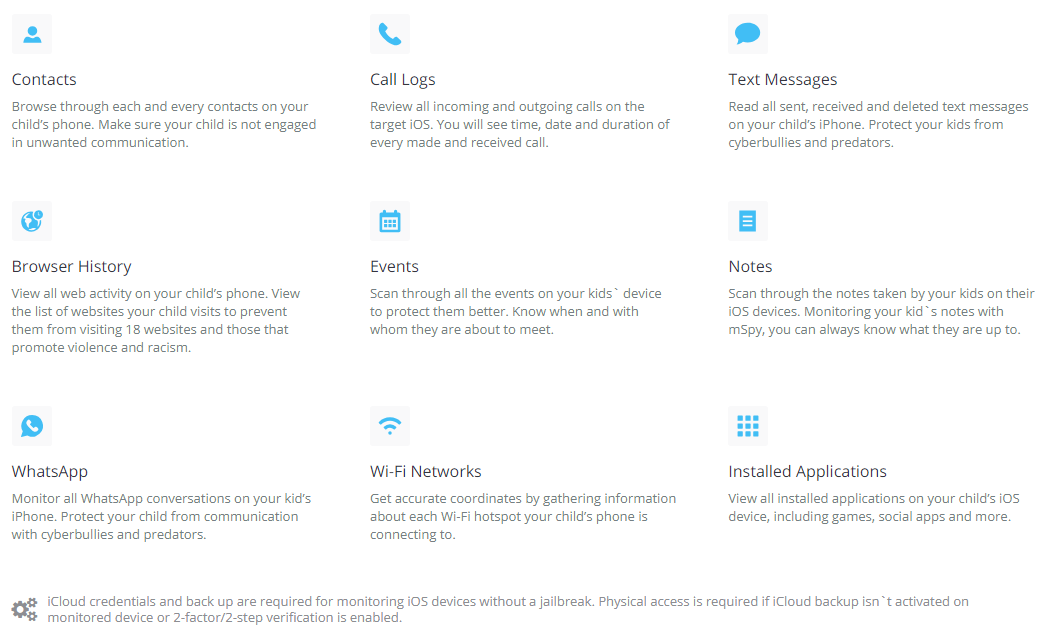 Contacts

Browse through each and every contacts on your child's phone. Make sure your child is not engaged in unwanted communication.

Call Logs

Review all incoming and outgoing calls on the target iOS. You will see time, date and duration of every made and received call.

Text Messages

Read all sent, received and deleted text messages on your child's iPhone. Protect your kids from cyberbullies and predators.

Browser History

View all web activity on your child's phone. View the list of websites your child visits to prevent them from visiting 18 websites and those that promote violence and racism.

Events

Scan through all the events on your kids` device to protect them better. Know when and with whom they are about to meet.

Notes

Scan through the notes taken by your kids on their iOS devices. Monitoring your kid`s notes with mSpy, you can always know what they are up to.

WhatsApp

Monitor all WhatsApp conversations on your kid's iPhone. Protect your child from communication with cyberbullies and predators.

Wi-Fi Networks

Get accurate coordinates by gathering information about each Wi-Fi hotspot your child's phone is connecting to.

Installed Applications

View all installed applications on your child's iOS device, including games, social apps and more.

iCloud credentials and back up are required for monitoring iOS devices without a jailbreak. Physical access is required if iCloud backup isn`t activated on monitored device or 2-factor/2-step verification is enabled.